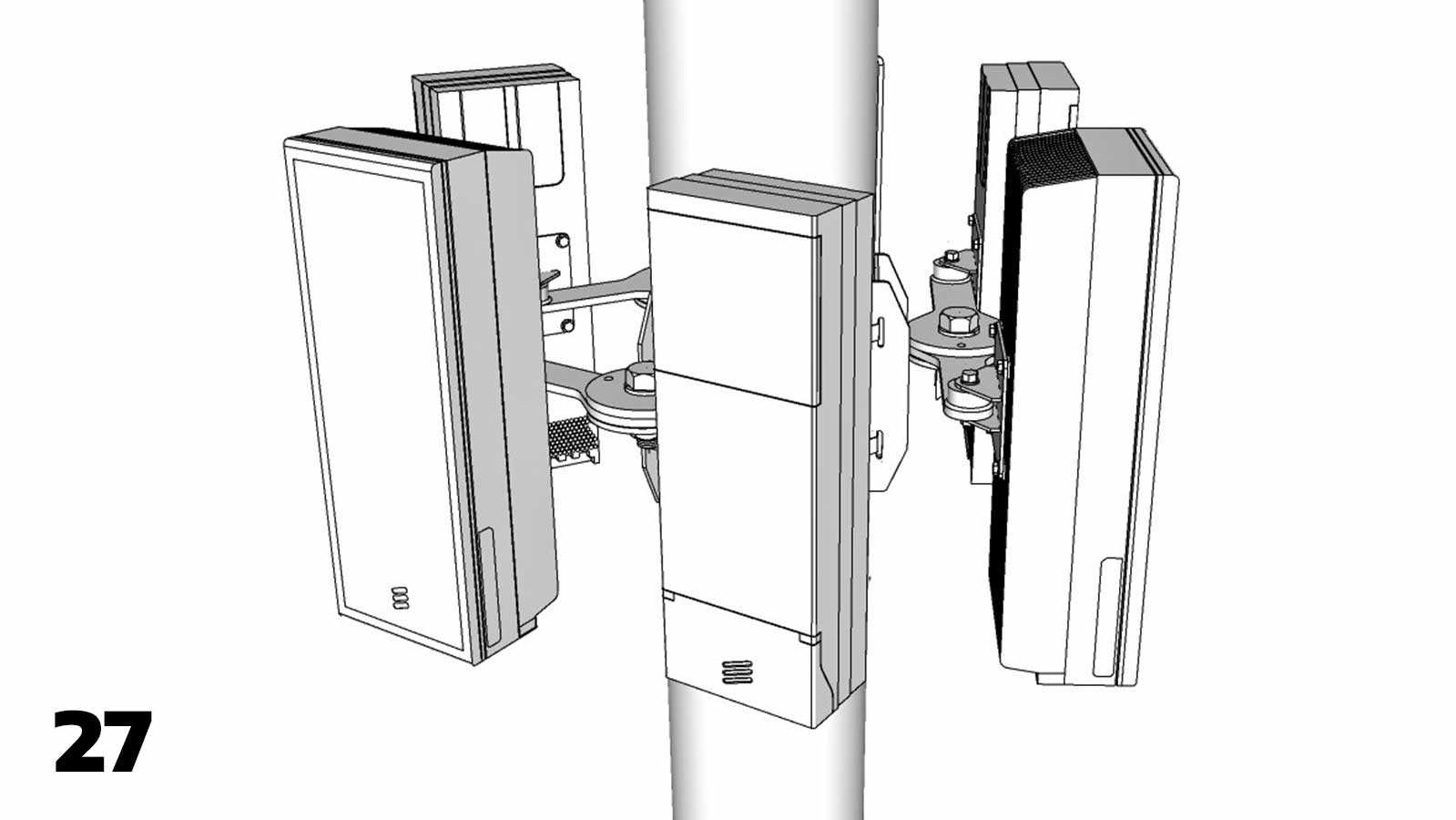 27